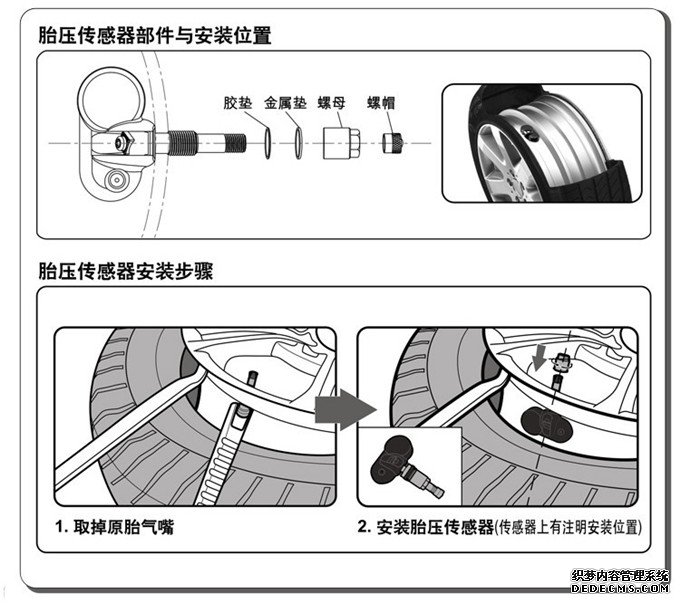 胎压传感器部件与安装位置

胶垫 金属垫 螺母 螺帽

胎压传感器安装步骤

1. 取掉原胎气嘴

2. 安装胎压传感器(传感器上有注明安装位置)

织梦内容管理系统
DEDECMS.COM